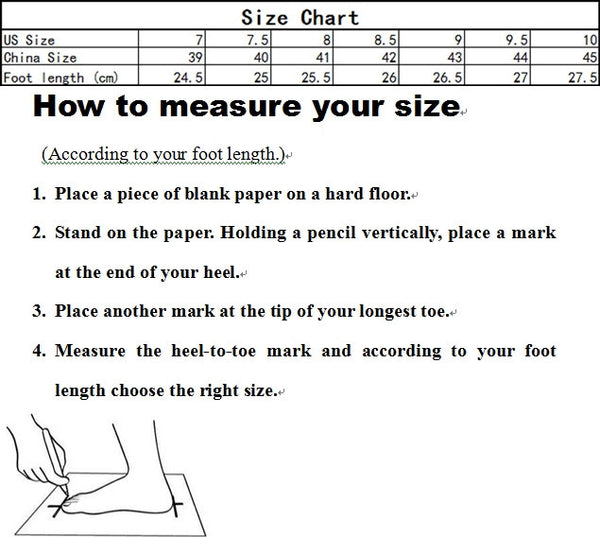 Size Chart

| US Size | 7 | 7.5 | 8 | 8.5 | 9 | 9.5 | 10 |
|---|---|---|---|---|---|---|---|
| China Size | 39 | 40 | 41 | 42 | 43 | 44 | 45 |
| Foot length (cm) | 24.5 | 25 | 25.5 | 26 | 26.5 | 27 | 27.5 |

How to measure your size

(According to your foot length.)

1. Place a piece of blank paper on a hard floor.

2. Stand on the paper. Holding a pencil vertically, place a mark at the end of your heel.

3. Place another mark at the tip of your longest toe.

4. Measure the heel-to-toe mark and according to your foot length choose the right size.